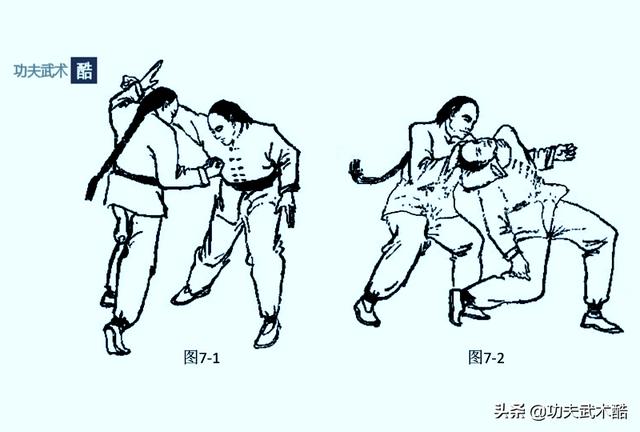 功夫武术 酷

图7-1

图7-2

头条 @功夫武术酷