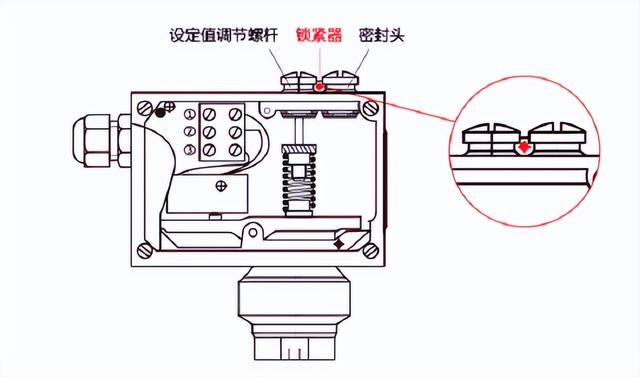 设定值调节螺杆 锁紧器 密封头

①
②
③