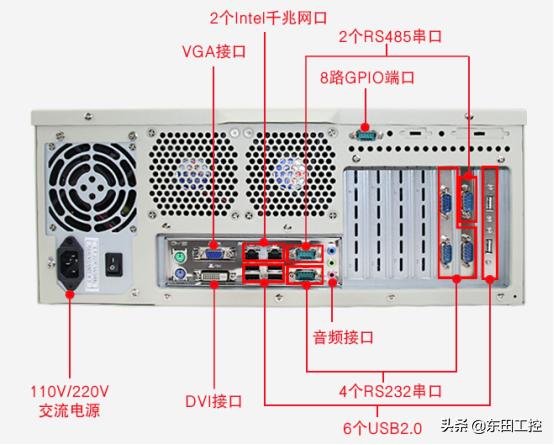 2个Intel千兆网口
2个RS485串口
VGA接口
8路GPIO端口
音频接口
110V/220V
交流电源
DVI接口
4个RS232串口
6个USB2.0
头条 @东田工控