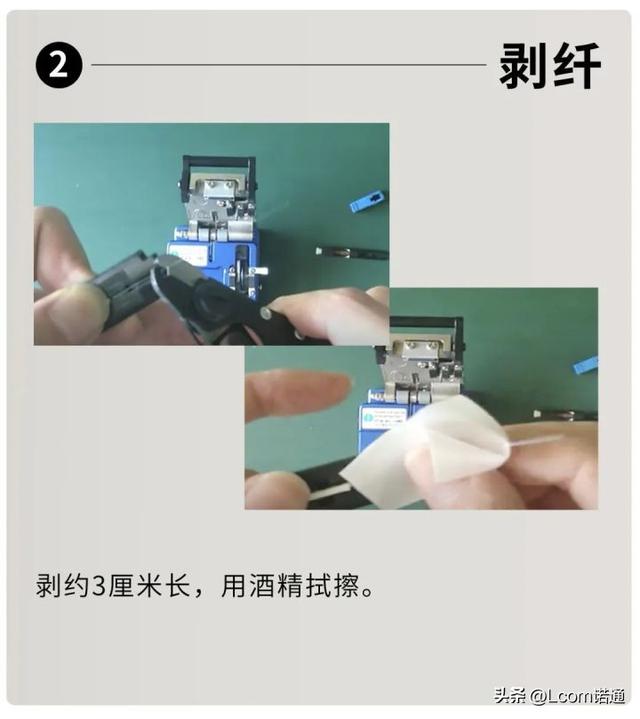 ② 剥纤

剥约3厘米长，用酒精拭擦。

头条 @Lcom诺通