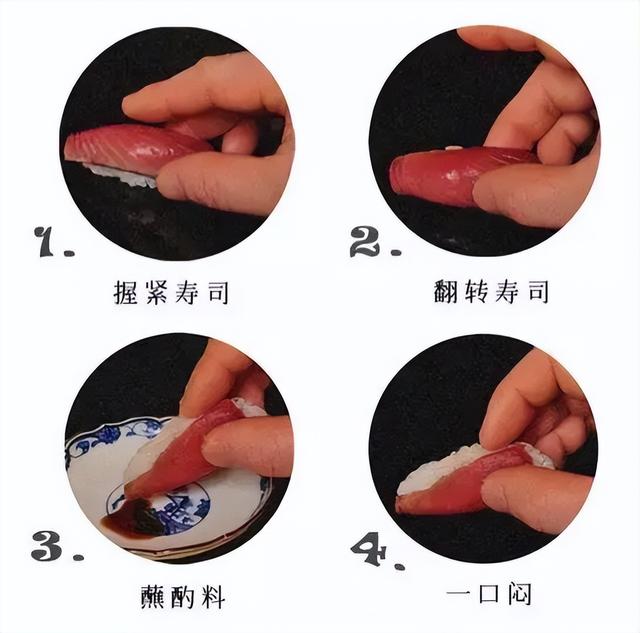 1.

握紧寿司

2.

翻转寿司

3.

蘸酌料

4.

一口闷