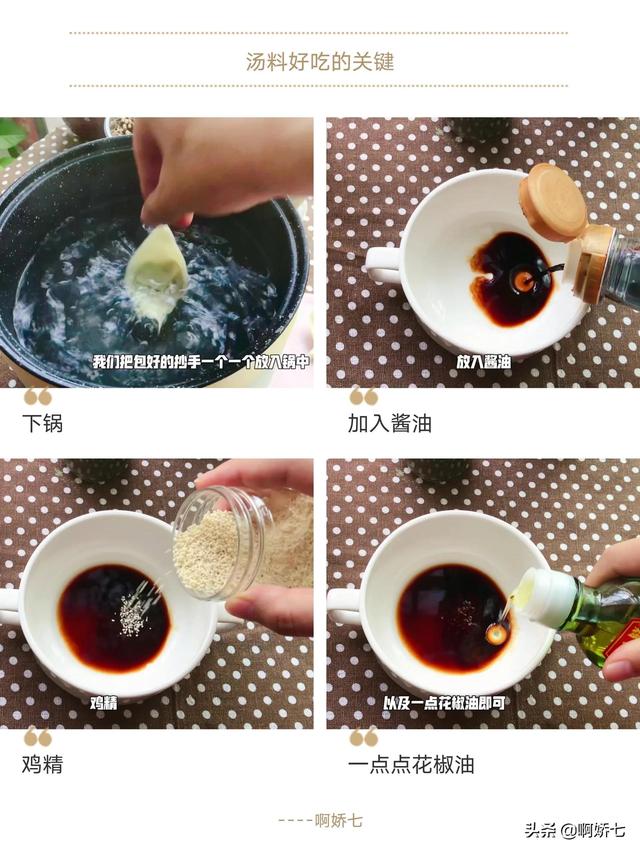 汤料好吃的关键

我们把包好的抄手一个一个放入锅中

下锅

放入酱油

加入酱油

鸡精

鸡精

以及一点花椒油即可

一点点花椒油

----啊娇七

头条 @啊娇七