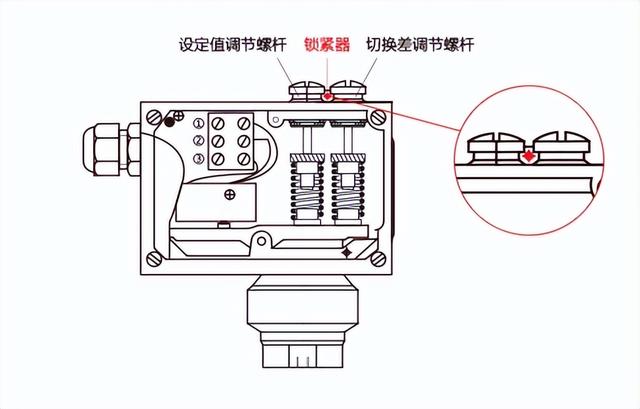 设定值调节螺杆 锁紧器 切换差调节螺杆

①
②
③