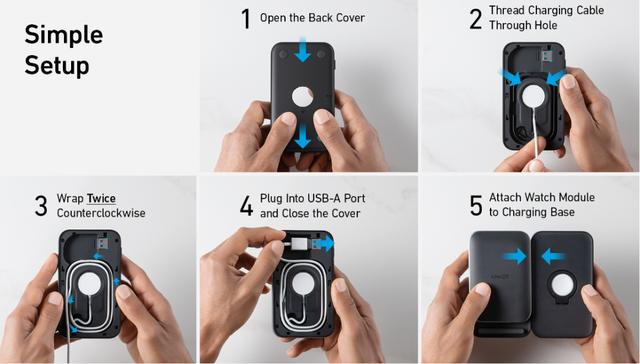 Simple Setup

1 Open the Back Cover

2 Thread Charging Cable Through Hole

3 Wrap Twice Counterclockwise

4 Plug Into USB-A Port and Close the Cover

5 Attach Watch Module to Charging Base

ANKER