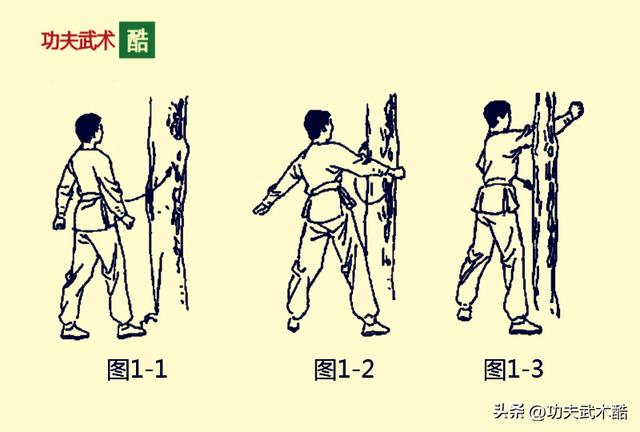 功夫武术 酷

图1-1

图1-2

图1-3

头条 @功夫武术酷