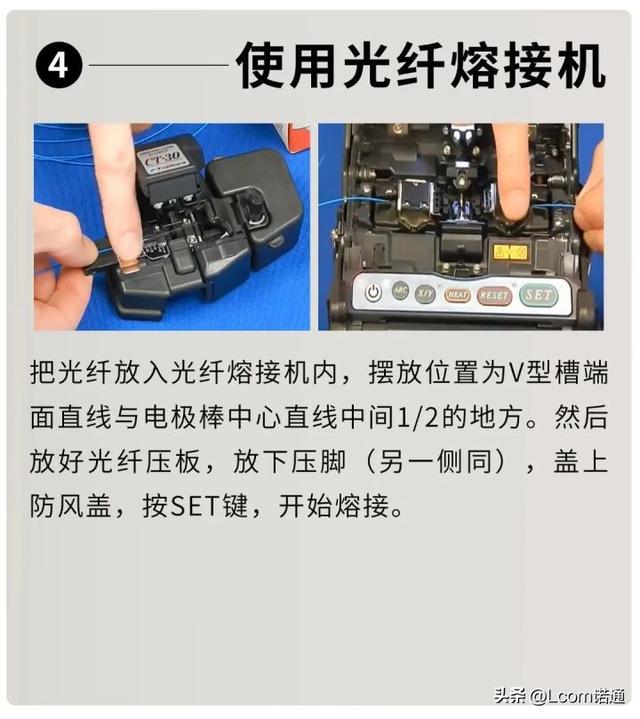 4 使用光纤熔接机

CT-30
Fujikura

ARC X/Y HEAT RESET SET

把光纤放入光纤熔接机内，摆放位置为V型槽端面直线与电极棒中心直线中间1/2的地方。然后放好光纤压板，放下压脚（另一侧同），盖上防风盖，按SET键，开始熔接。

头条 @Lcom诺通