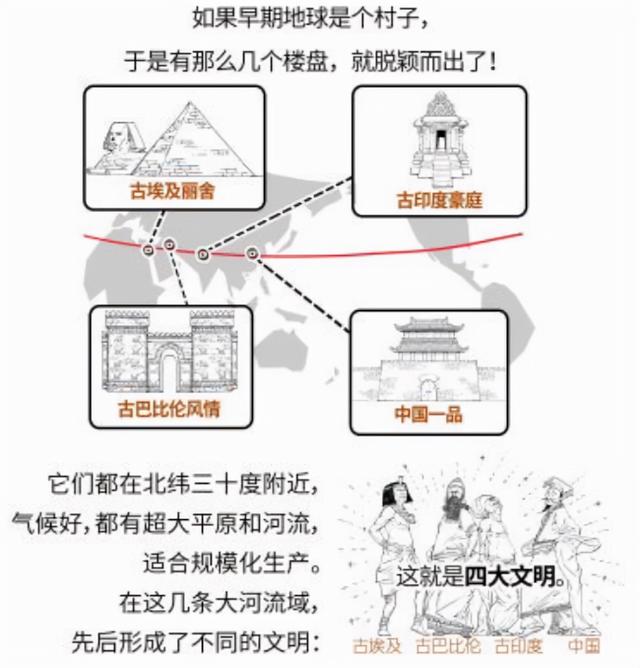 如果早期地球是个村子，
于是有那么几个楼盘，就脱颖而出了！

古埃及丽舍

古印度豪庭

古巴比伦风情

中国一品

它们都在北纬三十度附近，
气候好，都有超大平原和河流，
适合规模化生产。
在这几条大河流域，
先后形成了不同的文明：

这就是四大文明。

古埃及 古巴比伦 古印度 中国