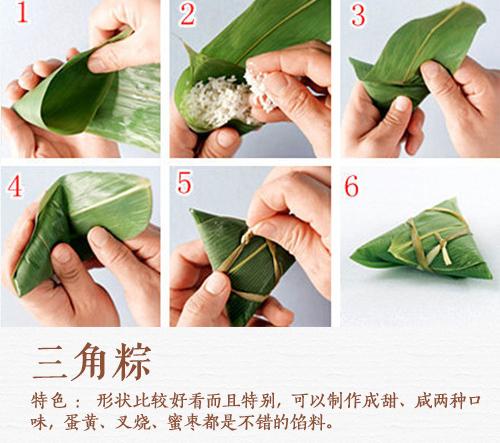 1

2

3

4

5

6

三角粽

特色： 形状比较好看而且特别，可以制作成甜、咸两种口味，蛋黄、叉烧、蜜枣都是不错的馅料。