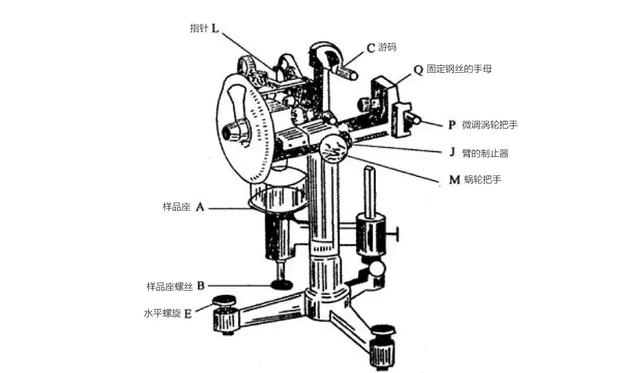 指针 L
C 游码
Q 固定钢丝的手母
P 微调涡轮把手
J 臂的制止器
M 蜗轮把手
样品座 A
样品座螺丝 B
水平螺旋 E