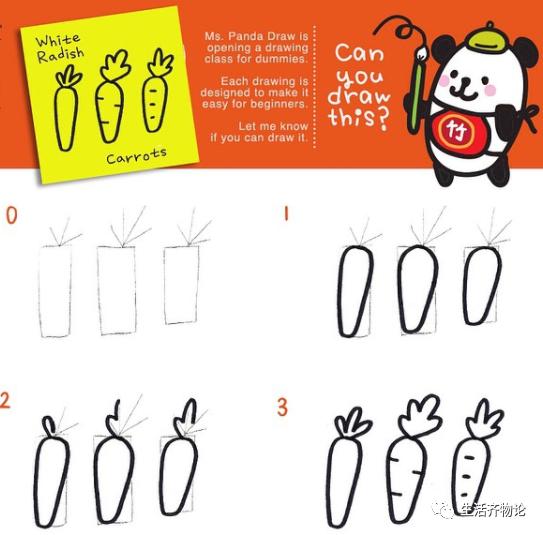 White Radish

Carrots

Ms. Panda Draw is opening a drawing class for dummies.

Each drawing is designed to make it easy for beginners.

Let me know if you can draw it.

Can you draw this?

竹

0

1

2

3

生活齐物论