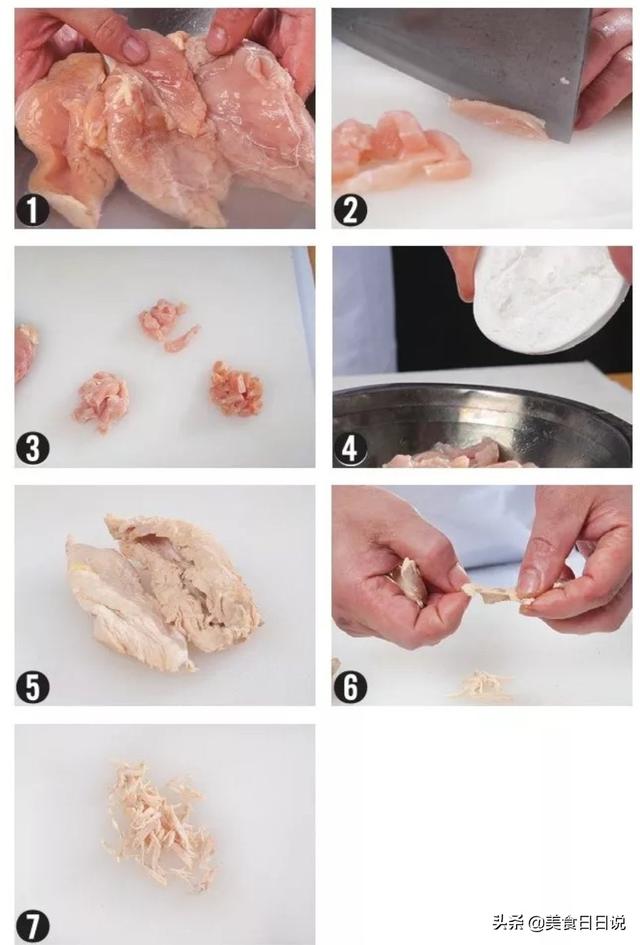 1
2
3
4
5
6
7
头条 @美食日日说