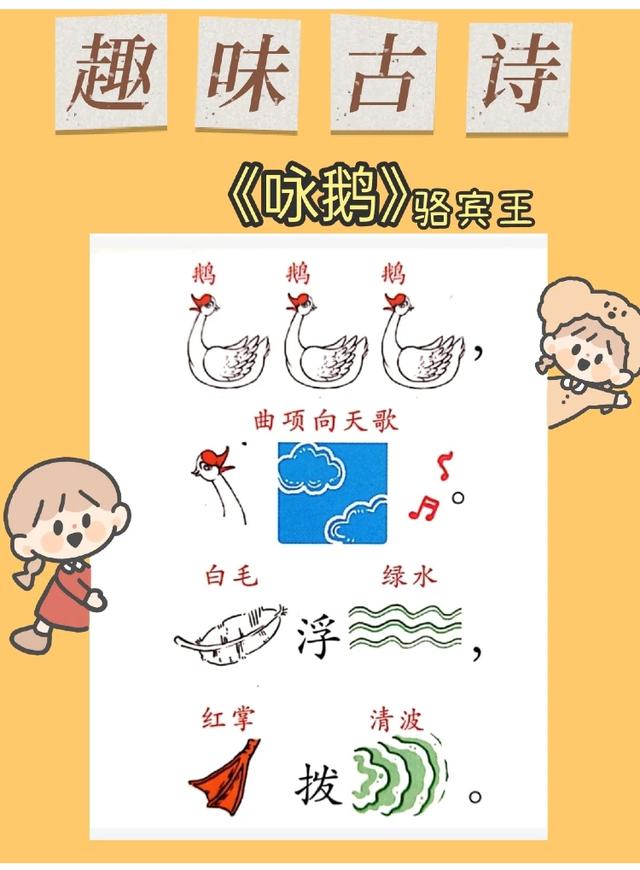 趣味古诗

《咏鹅》骆宾王

鹅 鹅 鹅，

曲项向天歌。

白毛 浮 绿水，

红掌 拨 清波。