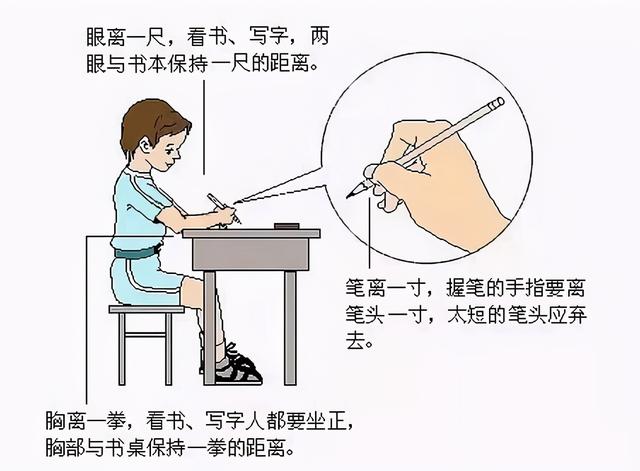 眼离一尺，看书、写字，两眼与书本保持一尺的距离。

笔离一寸，握笔的手指要离笔头一寸，太短的笔头应弃去。

胸离一拳，看书、写字人都要坐正，胸部与书桌保持一拳的距离。