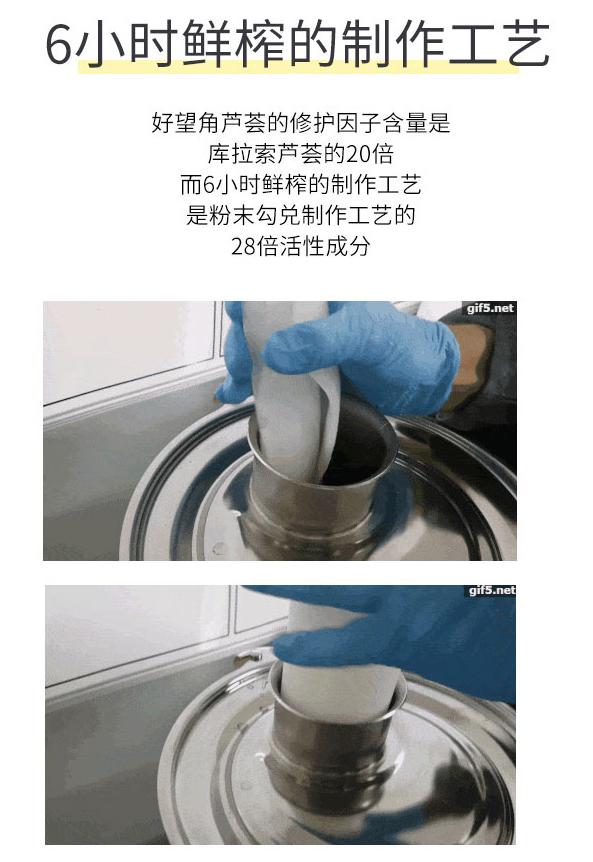 6小时鲜榨的制作工艺

好望角芦荟的修护因子含量是
库拉索芦荟的20倍
而6小时鲜榨的制作工艺
是粉末勾兑制作工艺的
28倍活性成分

gif5.net

gif5.net