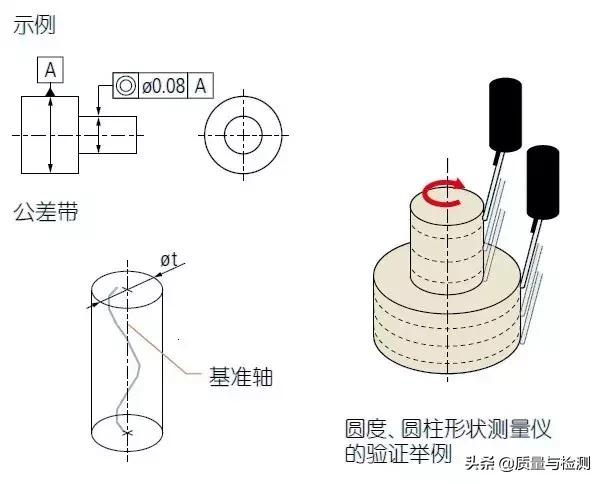 示例

A

◎ ø0.08 A

公差带

øt

基准轴

圆度、圆柱形状测量仪的验证举例

头条 @质量与检测