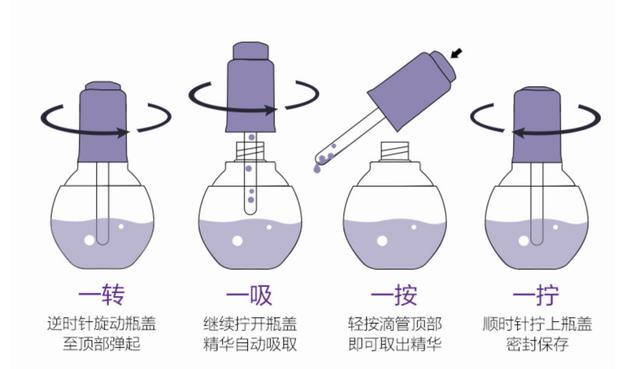 一转
逆时针旋动瓶盖
至顶部弹起

一吸
继续拧开瓶盖
精华自动吸取

一按
轻按滴管顶部
即可取出精华

一拧
顺时针拧上瓶盖
密封保存