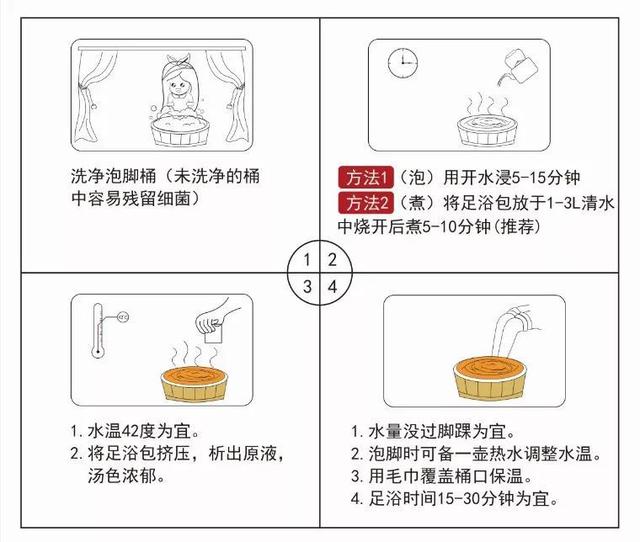 洗净泡脚桶（未洗净的桶中容易残留细菌）

方法1（泡）用开水浸5-15分钟
方法2（煮）将足浴包放于1-3L清水中烧开后煮5-10分钟(推荐)

1 2
3 4

42℃

1. 水温42度为宜。
2. 将足浴包挤压，析出原液，汤色浓郁。

1. 水量没过脚踝为宜。
2. 泡脚时可备一壶热水调整水温。
3. 用毛巾覆盖桶口保温。
4. 足浴时间15-30分钟为宜。