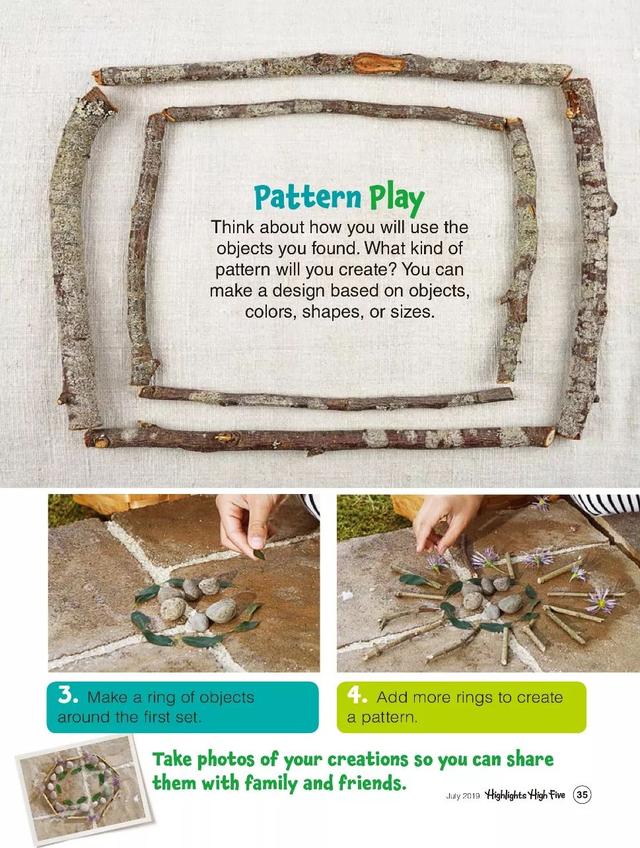 Pattern Play

Think about how you will use the objects you found. What kind of pattern will you create? You can make a design based on objects, colors, shapes, or sizes.

3. Make a ring of objects around the first set.

4. Add more rings to create a pattern.

Take photos of your creations so you can share them with family and friends.

July 2019 Highlights High Five 35