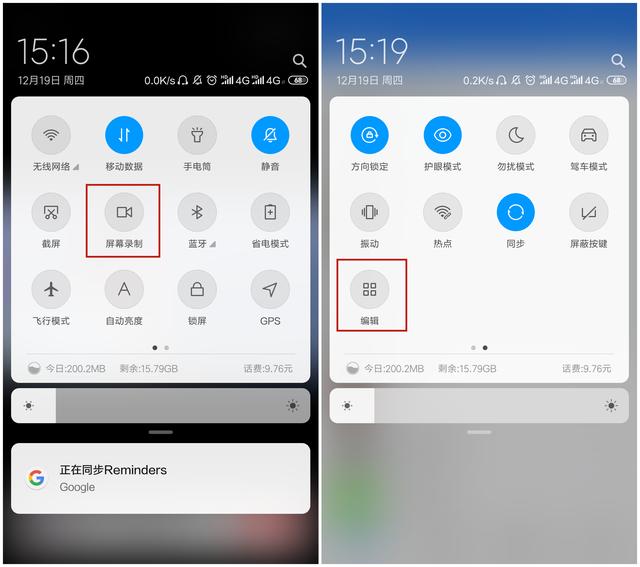 15:16
12月19日 周四
0.0K/s 4G 4G 68

无线网络
移动数据
手电筒
静音
截屏
屏幕录制
蓝牙
省电模式
飞行模式
自动亮度
锁屏
GPS

今日:200.2MB 剩余:15.79GB 话费:9.76元

正在同步Reminders
Google

15:19
12月19日 周四
0.2K/s 4G 4G 68

方向锁定
护眼模式
勿扰模式
驾车模式
振动
热点
同步
屏蔽按键
编辑

今日:200.2MB 剩余:15.79GB 话费:9.76元