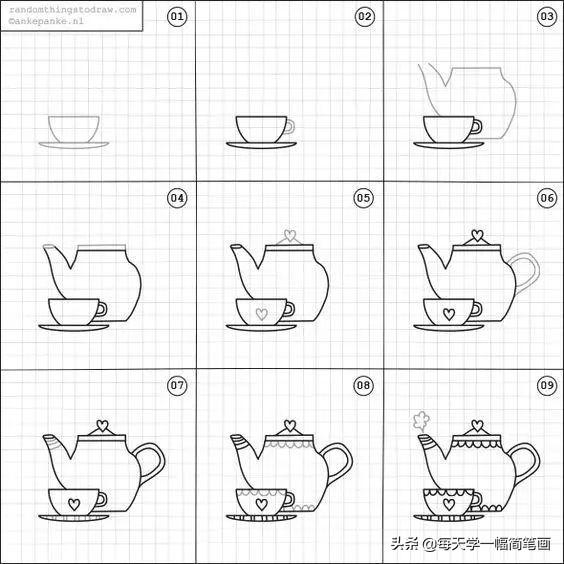 randomthingstodraw.com
©ankepanke.nl

01

02

03

04

05

06

07

08

09

头条 @每天学一幅简笔画