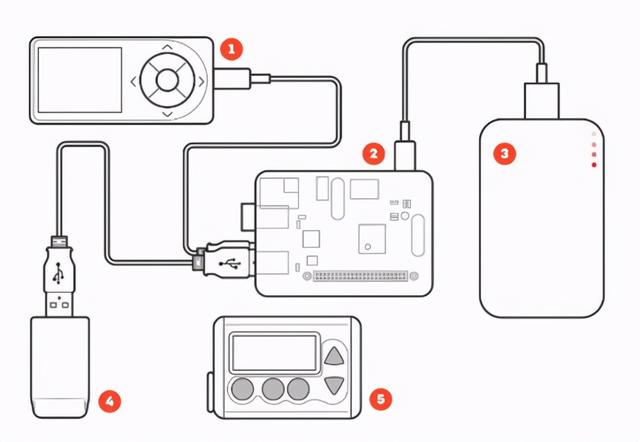 1
2
3
4
5