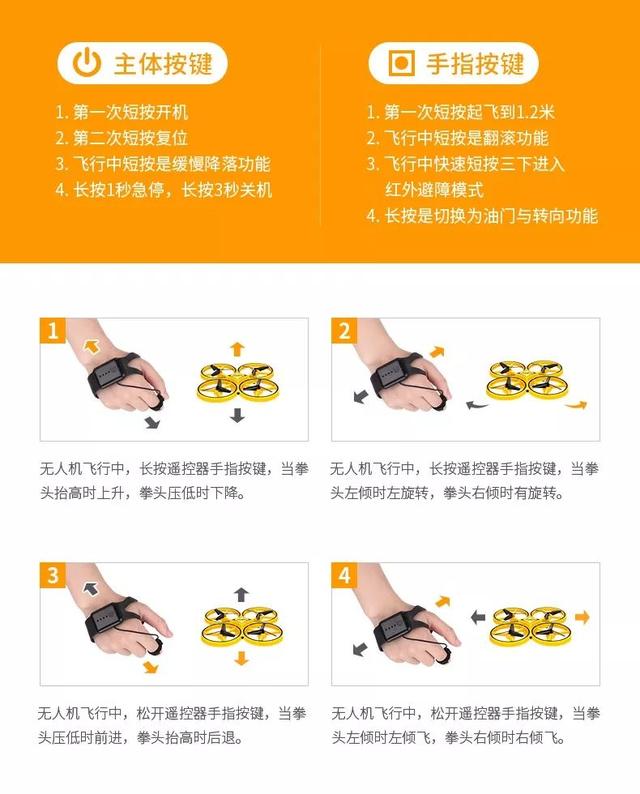 主体按键

1. 第一次短按开机
2. 第二次短按复位
3. 飞行中短按是缓慢降落功能
4. 长按1秒急停，长按3秒关机

手指按键

1. 第一次短按起飞到1.2米
2. 飞行中短按是翻滚功能
3. 飞行中快速短按三下进入红外避障模式
4. 长按是切换为油门与转向功能

1

无人机飞行中，长按遥控器手指按键，当拳头抬高时上升，拳头压低时下降。

2

无人机飞行中，长按遥控器手指按键，当拳头左倾时左旋转，拳头右倾时有旋转。

3

无人机飞行中，松开遥控器手指按键，当拳头压低时前进，拳头抬高时后退。

4

无人机飞行中，松开遥控器手指按键，当拳头左倾时左倾飞，拳头右倾时右倾飞。