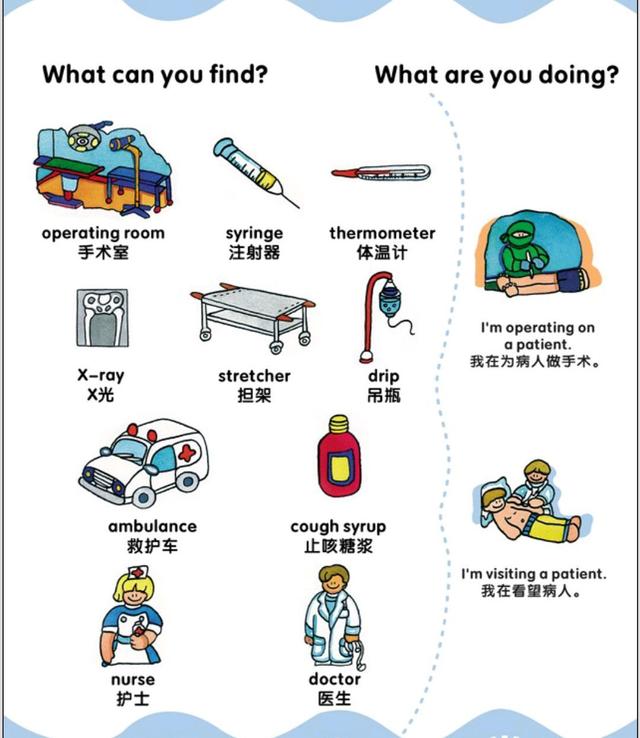 What can you find?

operating room
手术室

syringe
注射器

thermometer
体温计

X-ray
X光

stretcher
担架

drip
吊瓶

ambulance
救护车

cough syrup
止咳糖浆

nurse
护士

doctor
医生

What are you doing?

I'm operating on a patient.
我在为病人做手术。

I'm visiting a patient.
我在看望病人。