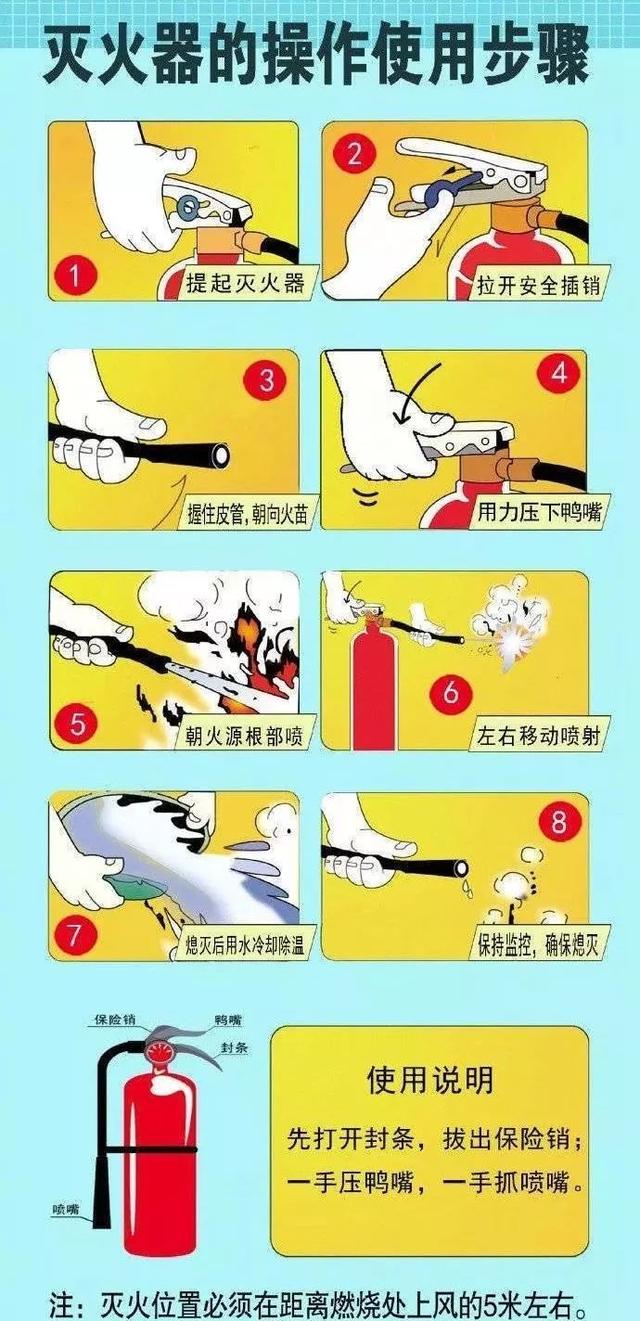 灭火器的操作使用步骤

1 提起灭火器

2 拉开安全插销

3 握住皮管，朝向火苗

4 用力压下鸭嘴

5 朝火源根部喷

6 左右移动喷射

7 熄灭后用水冷却除温

8 保持监控，确保熄灭

保险销
鸭嘴
封条
喷嘴

使用说明

先打开封条，拔出保险销；一手压鸭嘴，一手抓喷嘴。

注：灭火位置必须在距离燃烧处上风的5米左右。