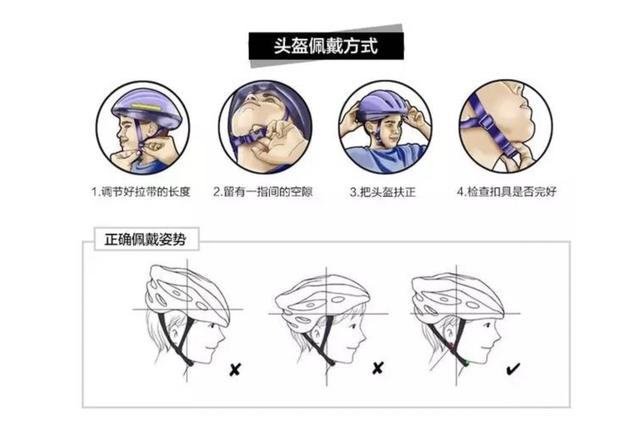 头盔佩戴方式

1.调节好拉带的长度

2.留有一指间的空隙

3.把头盔扶正

4.检查扣具是否完好

正确佩戴姿势

✗

✗

✓