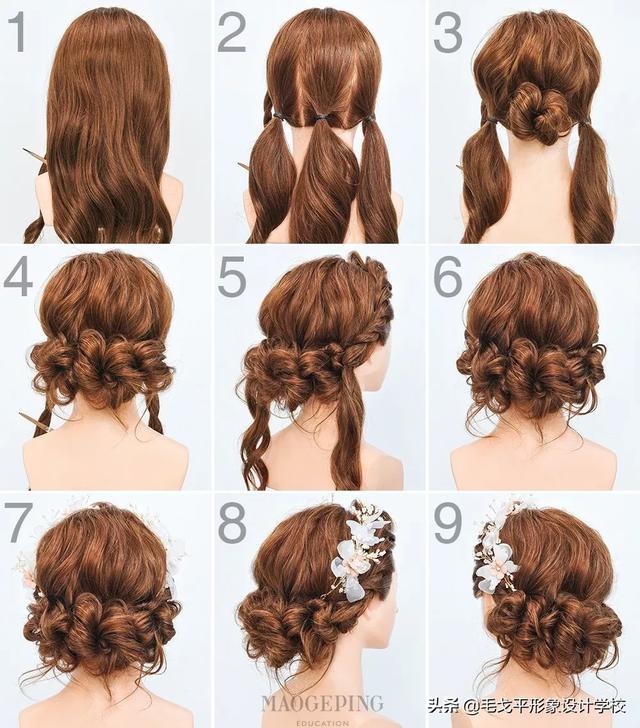 1
2
3
4
5
6
7
8
9
MAOGEPING
EDUCATION
头条 @毛戈平形象设计学校