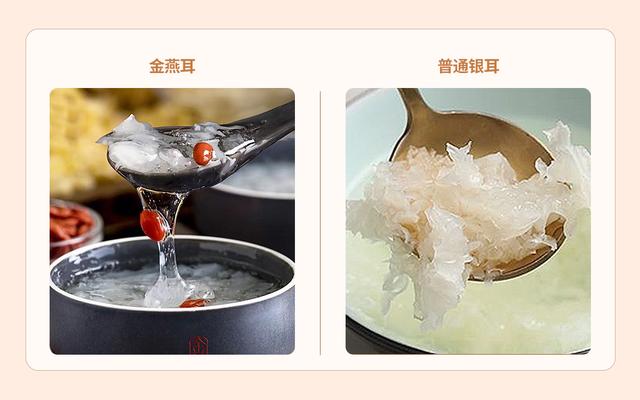 金燕耳

普通银耳