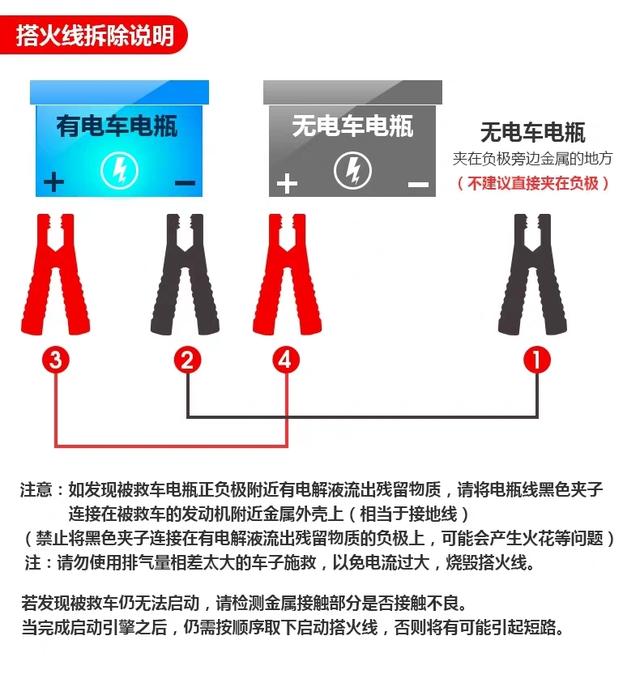 搭火线拆除说明

有电车电瓶
+ −

无电车电瓶
+ −

无电车电瓶
夹在负极旁边金属的地方
（不建议直接夹在负极）

3 2 4 1

注意：如发现被救车电瓶正负极附近有电解液流出残留物质，请将电瓶线黑色夹子连接在被救车的发动机附近金属外壳上（相当于接地线）
（禁止将黑色夹子连接在有电解液流出残留物质的负极上，可能会产生火花等问题）
注：请勿使用排气量相差太大的车子施救，以免电流过大，烧毁搭火线。

若发现被救车仍无法启动，请检测金属接触部分是否接触不良。
当完成启动引擎之后，仍需按顺序取下启动搭火线，否则将有可能引起短路。