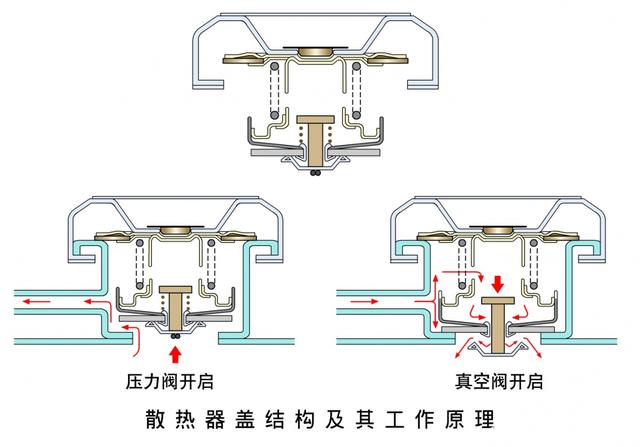 压力阀开启

真空阀开启

散热器盖结构及其工作原理