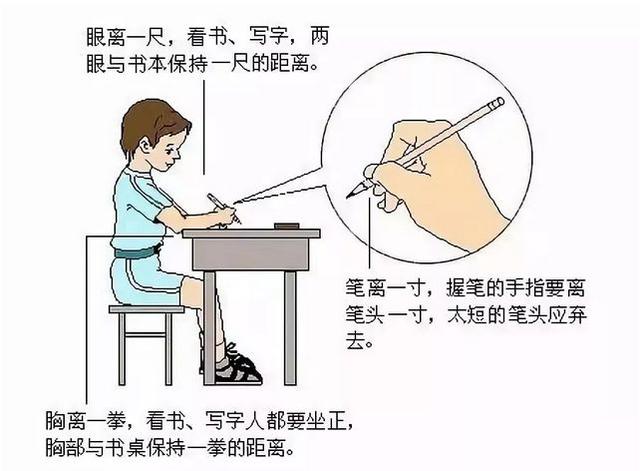 眼离一尺，看书、写字，两眼与书本保持一尺的距离。

笔离一寸，握笔的手指要离笔头一寸，太短的笔头应弃去。

胸离一拳，看书、写字人都要坐正，胸部与书桌保持一拳的距离。