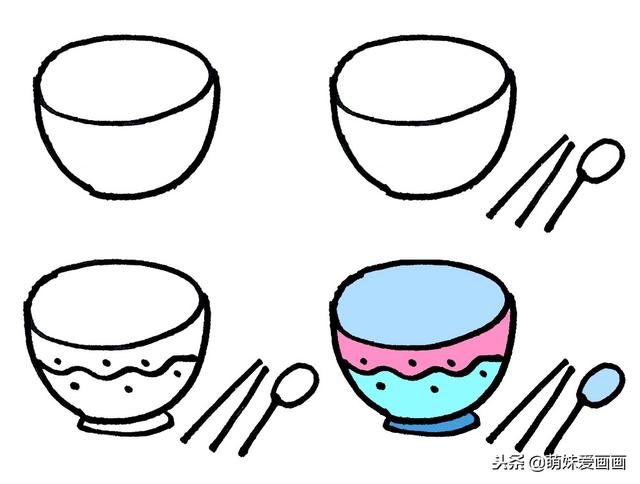 头条 @萌妹爱画画