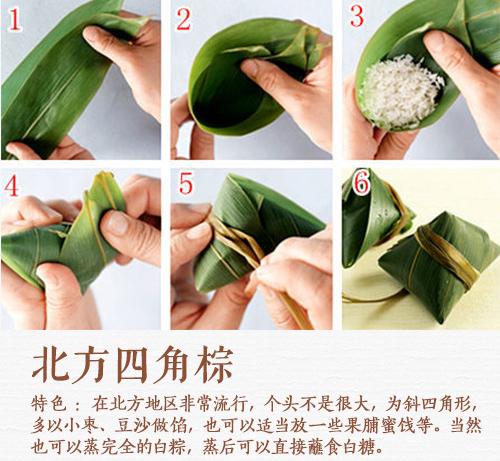 1
2
3
4
5
6

北方四角粽

特色：在北方地区非常流行，个头不是很大，为斜四角形，多以小枣、豆沙做馅，也可以适当放一些果脯蜜饯等。当然也可以蒸完全的白粽，蒸后可以直接蘸食白糖。