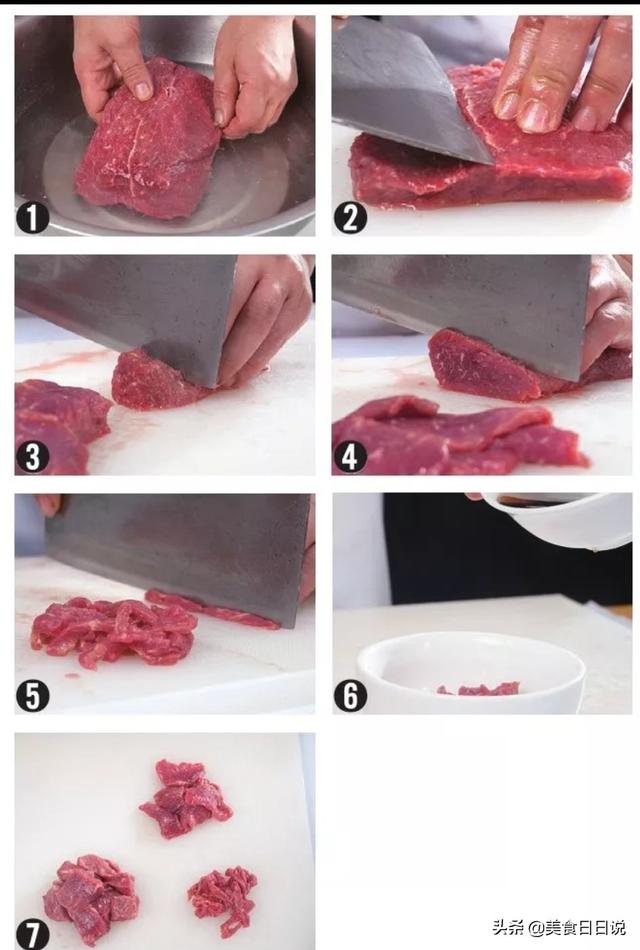 1
2
3
4
5
6
7
头条@美食日日说