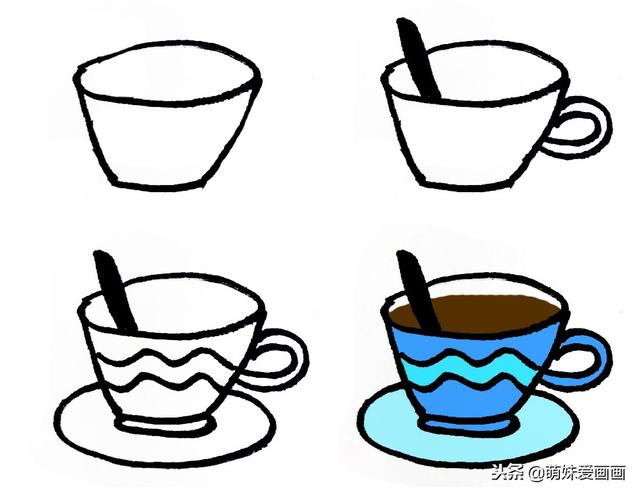 头条 @萌妹爱画画