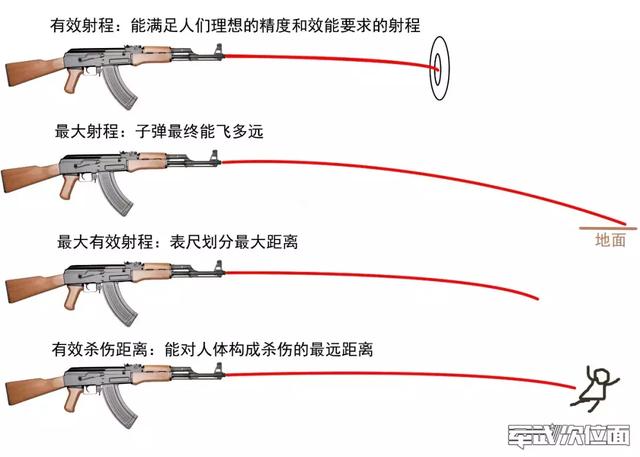 有效射程：能满足人们理想的精度和效能要求的射程

最大射程：子弹最终能飞多远

地面

最大有效射程：表尺划分最大距离

有效杀伤距离：能对人体构成杀伤的最远距离

军武次位面