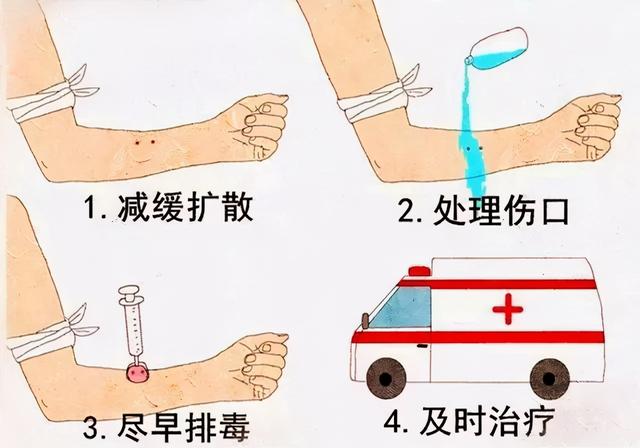 1. 减缓扩散

2. 处理伤口

3. 尽早排毒

4. 及时治疗