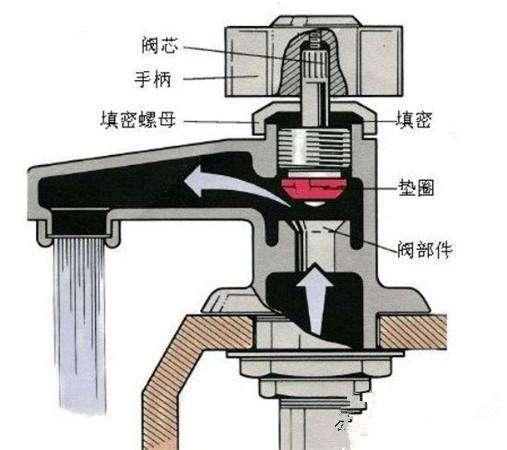 阀芯
手柄
填密螺母
填密
垫圈
阀部件