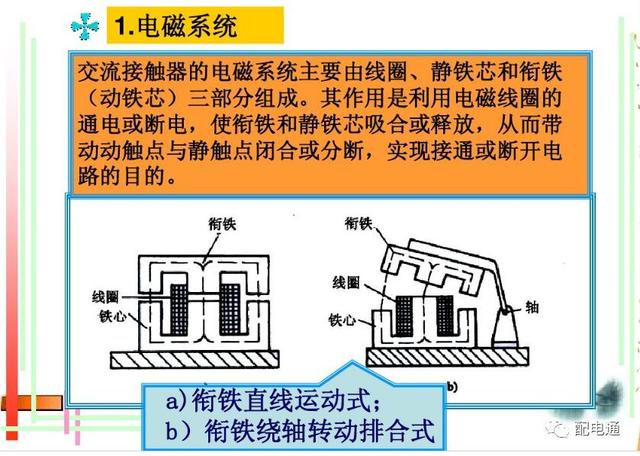 1.电磁系统

交流接触器的电磁系统主要由线圈、静铁芯和衔铁（动铁芯）三部分组成。其作用是利用电磁线圈的通电或断电，使衔铁和静铁芯吸合或释放，从而带动动触点与静触点闭合或分断，实现接通或断开电路的目的。

衔铁
线圈
铁心

衔铁
线圈
铁心
轴

b)

a)衔铁直线运动式;
b）衔铁绕轴转动排合式

配电通