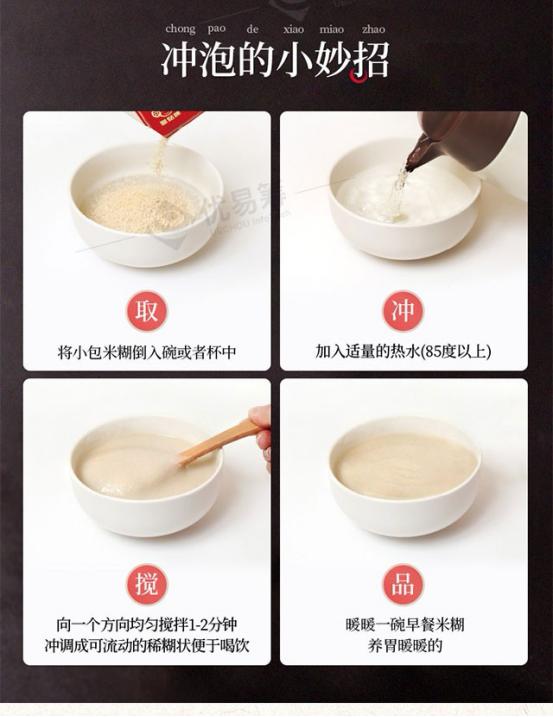 chong pao de xiao miao zhao
冲泡的小妙招

优易筹

取
将小包米糊倒入碗或者杯中

冲
加入适量的热水(85度以上)

搅
向一个方向均匀搅拌1-2分钟
冲调成可流动的稀糊状便于喝饮

品
暖暖一碗早餐米糊
养胃暖暖的