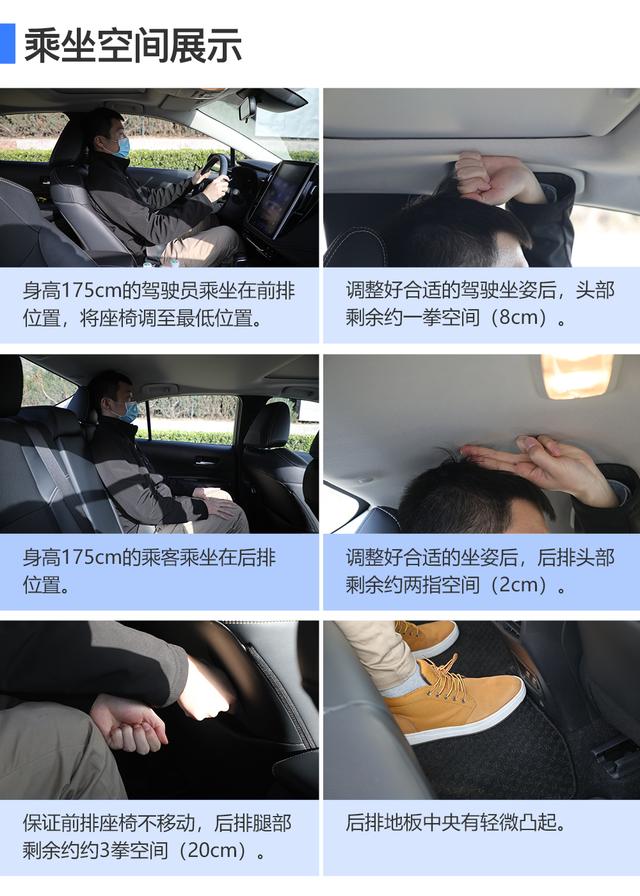 乘坐空间展示

身高175cm的驾驶员乘坐在前排位置，将座椅调至最低位置。

调整好合适的驾驶坐姿后，头部剩余约一拳空间（8cm）。

身高175cm的乘客乘坐在后排位置。

调整好合适的坐姿后，后排头部剩余约两指空间（2cm）。

保证前排座椅不移动，后排腿部剩余约约3拳空间（20cm）。

后排地板中央有轻微凸起。