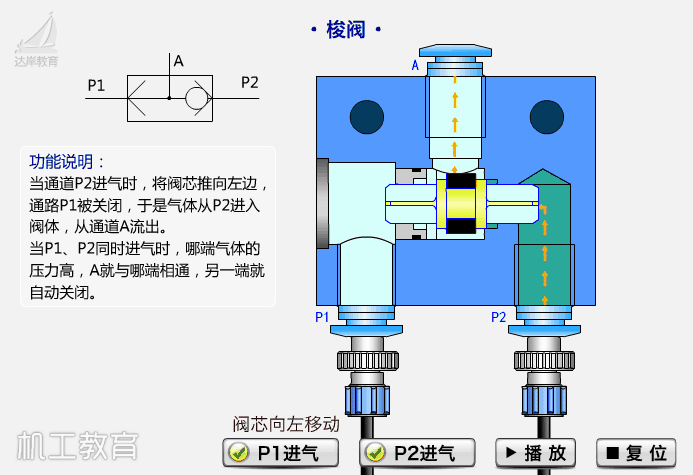 达岸教育

· 梭阀 ·

A
P1
P2

功能说明：
当通道P2进气时，将阀芯推向左边，通路P1被关闭，于是气体从P2进入阀体，从通道A流出。
当P1、P2同时进气时，哪端气体的压力高，A就与哪端相通，另一端就自动关闭。

A
P1
P2

阀芯向左移动

机工教育

P1进气
P2进气
▶ 播 放
■ 复 位