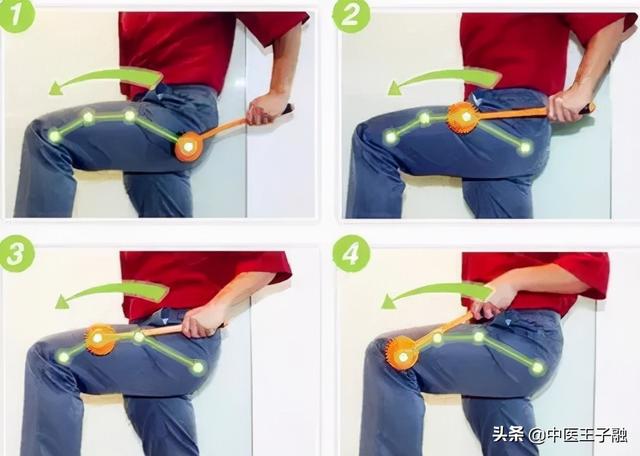 1

2

3

4

头条 @中医王子融