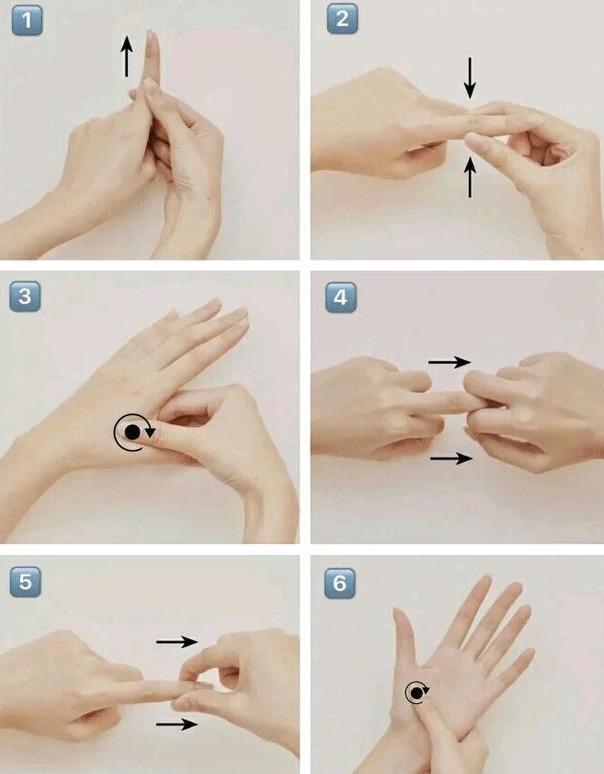 1

2

3

4

5

6