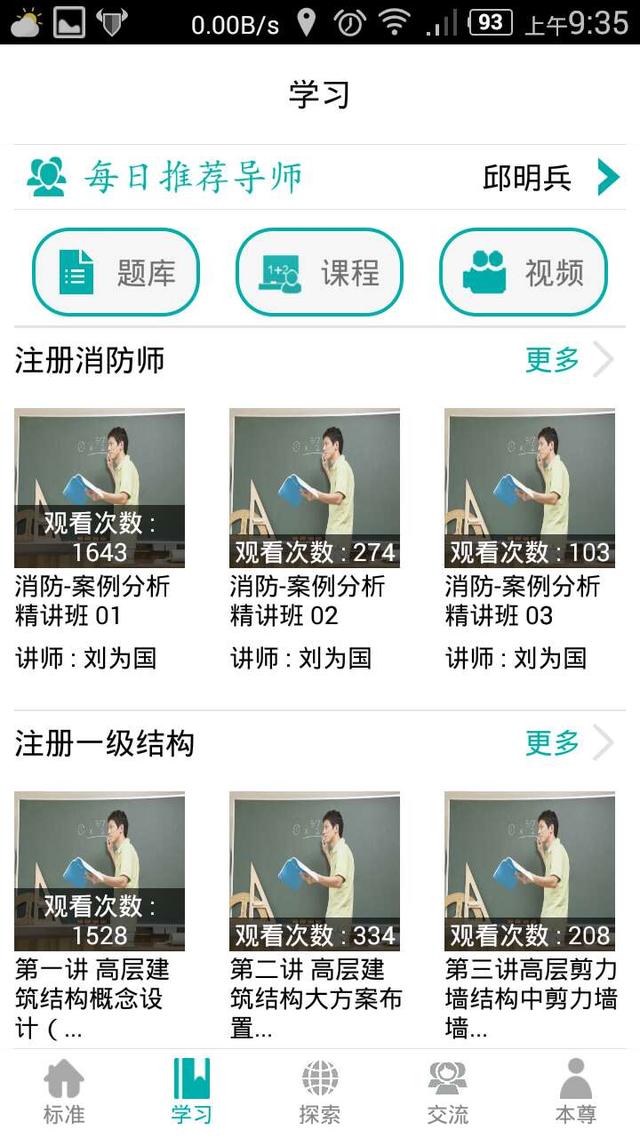 0.00B/s 93 上午9:35

学习

每日推荐导师 邱明兵

题库 课程 视频

注册消防师 更多

观看次数：1643
消防-案例分析精讲班 01
讲师：刘为国

观看次数：274
消防-案例分析精讲班 02
讲师：刘为国

观看次数：103
消防-案例分析精讲班 03
讲师：刘为国

注册一级结构 更多

观看次数：1528
第一讲 高层建筑结构概念设计（...

观看次数：334
第二讲 高层建筑结构大方案布置...

观看次数：208
第三讲高层剪力墙结构中剪力墙墙...

标准 学习 探索 交流 本尊