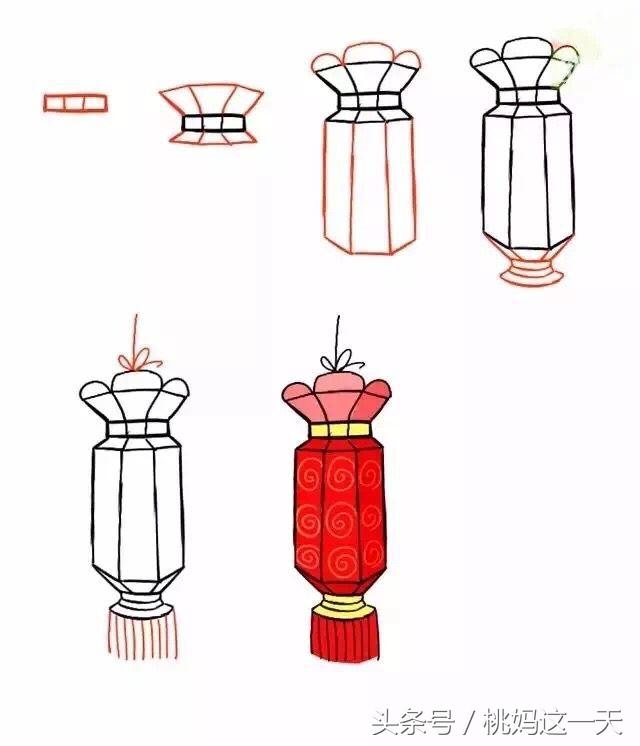 头条号 / 桃妈这一天