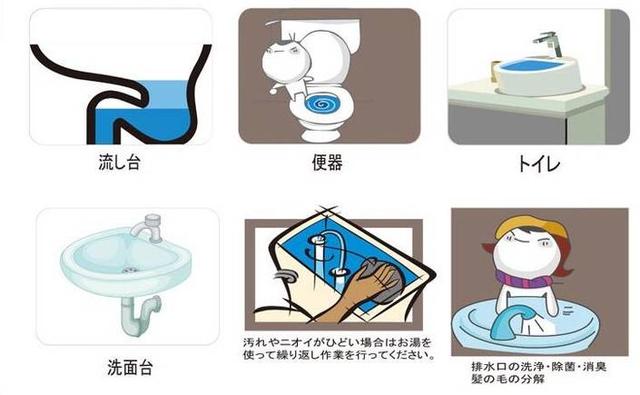 流し台

便器

トイレ

洗面台

汚れやニオイがひどい場合はお湯を使って繰り返し作業を行ってください。

排水口の洗浄・除菌・消臭
髪の毛の分解